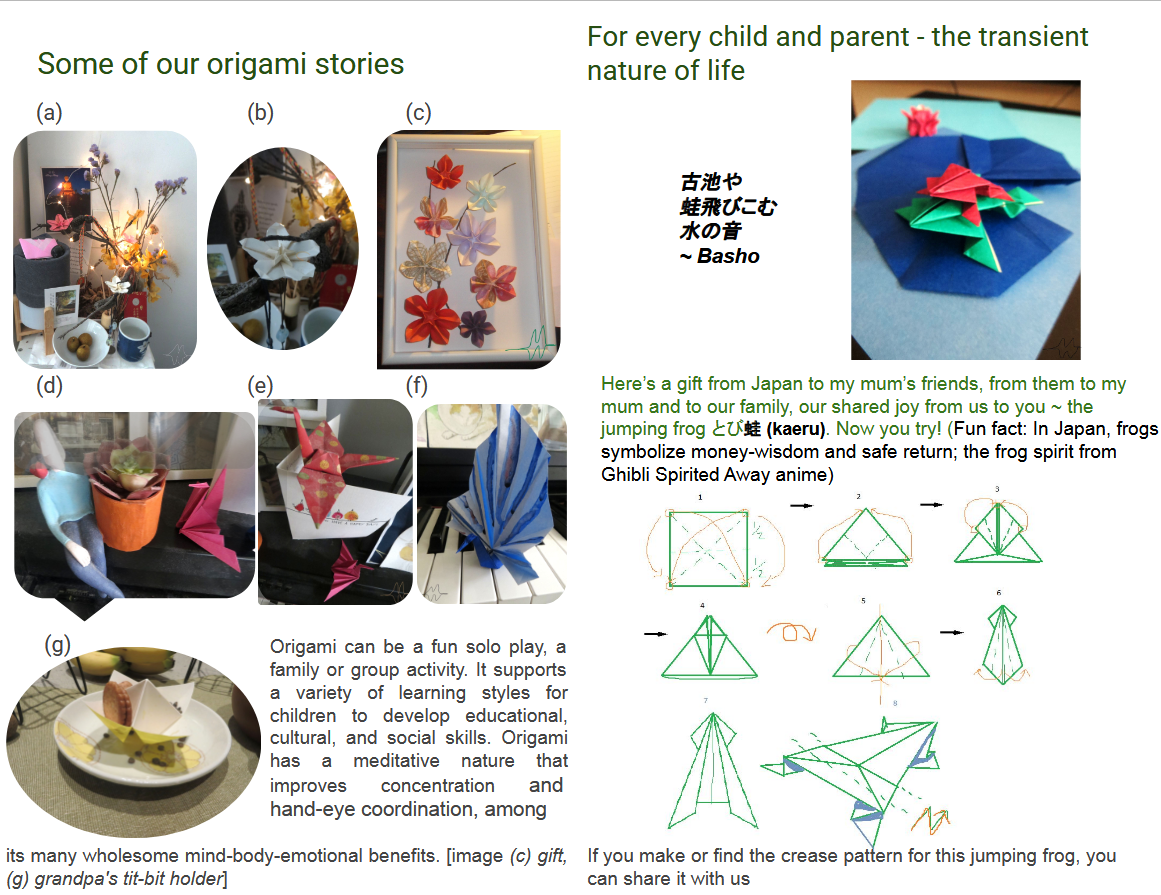 Some of our origami stories

(a) (b) (c)

(d) (e) (f)

(g)

Origami can be a fun solo play, a family or group activity. It supports a variety of learning styles for children to develop educational, cultural, and social skills. Origami has a meditative nature that improves concentration and hand-eye coordination, among its many wholesome mind-body-emotional benefits. [image (c) gift, (g) grandpa's tit-bit holder]

For every child and parent - the transient nature of life

古池や
蛙飛びこむ
水の音
~ Basho

Here's a gift from Japan to my mum's friends, from them to my mum and to our family, our shared joy from us to you ~ the jumping frog とび蛙 (kaeru). Now you try! (Fun fact: In Japan, frogs symbolize money-wisdom and safe return; the frog spirit from Ghibli Spirited Away anime)

1 2 3 4 5 6 7 8

If you make or find the crease pattern for this jumping frog, you can share it with us